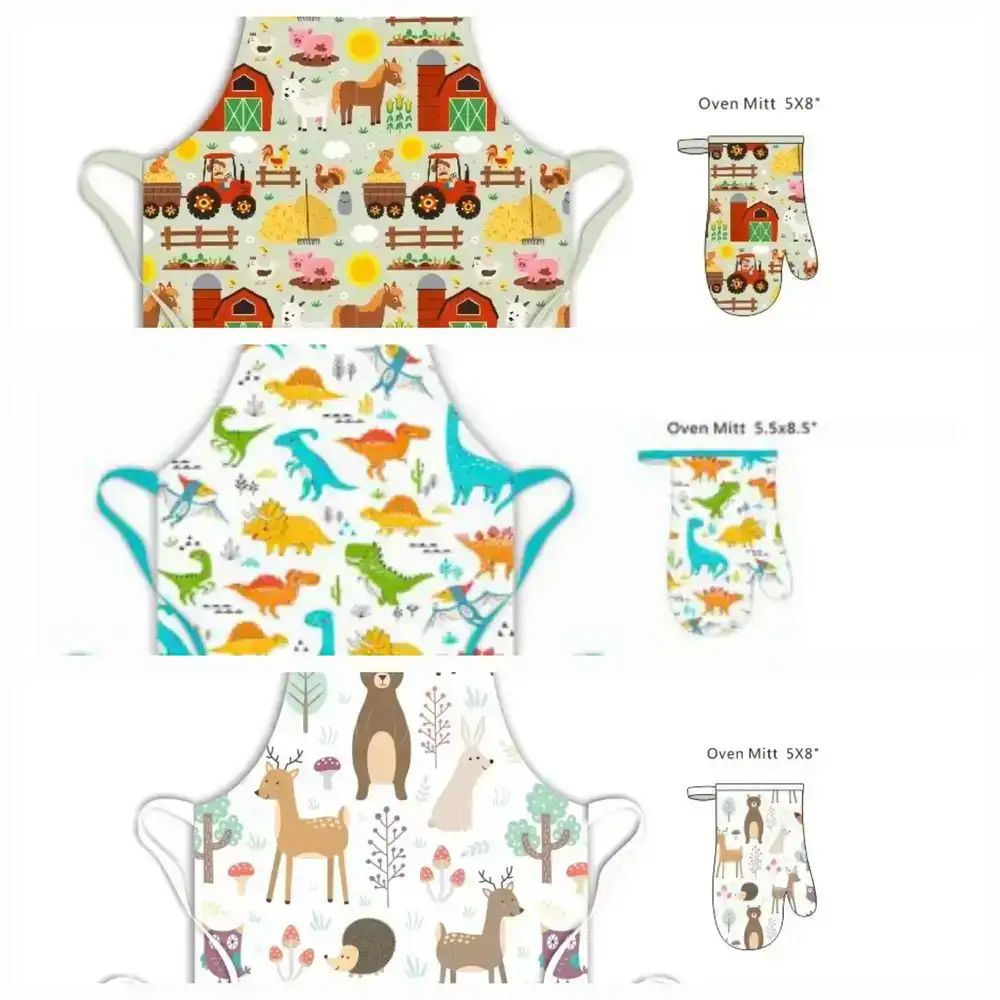 Oven Mitt 5X8"

Oven Mitt 5.5x8.5"

Oven Mitt 5X8"